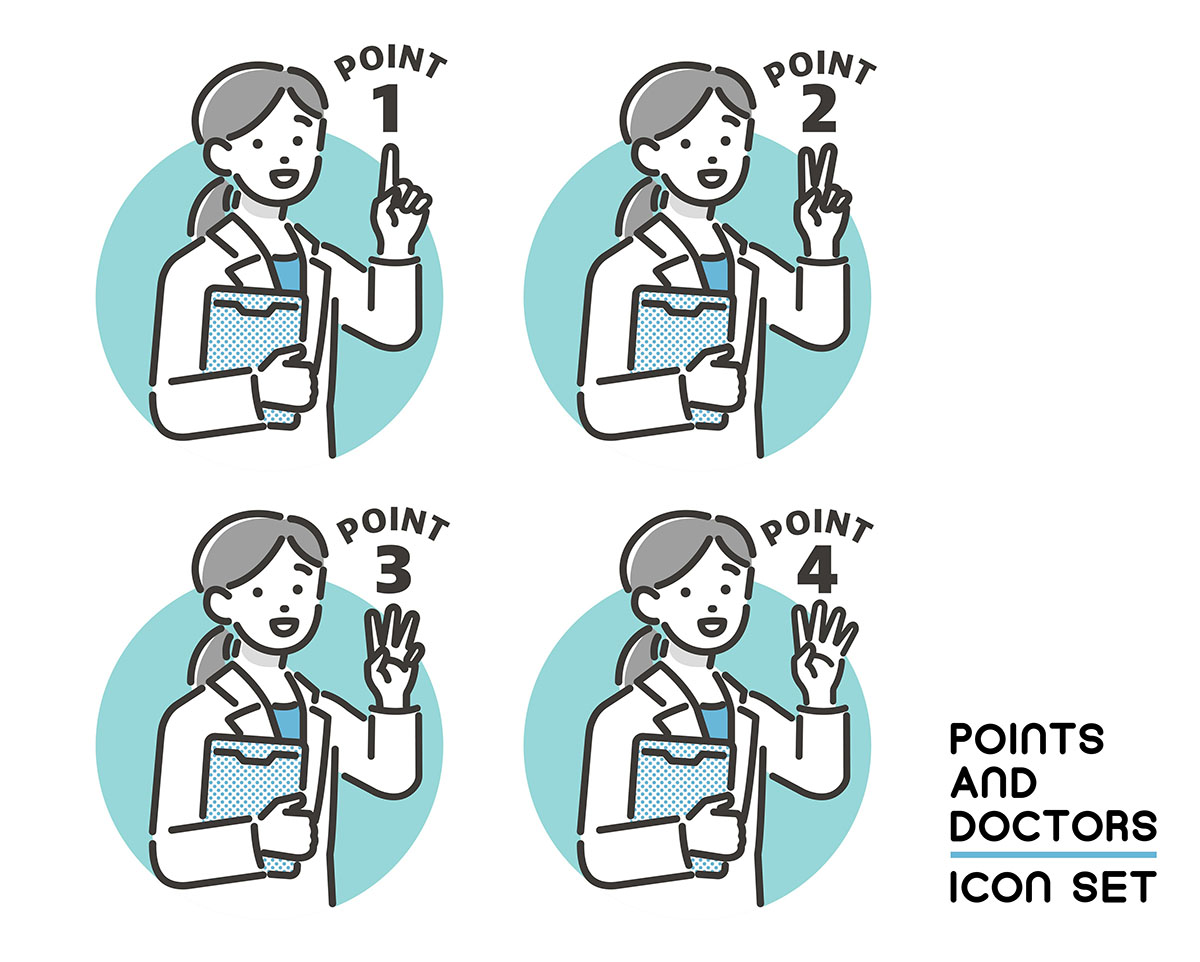 POINT
1

POINT
2

POINT
3

POINT
4

POINTS
AND
DOCTORS
ICON SET